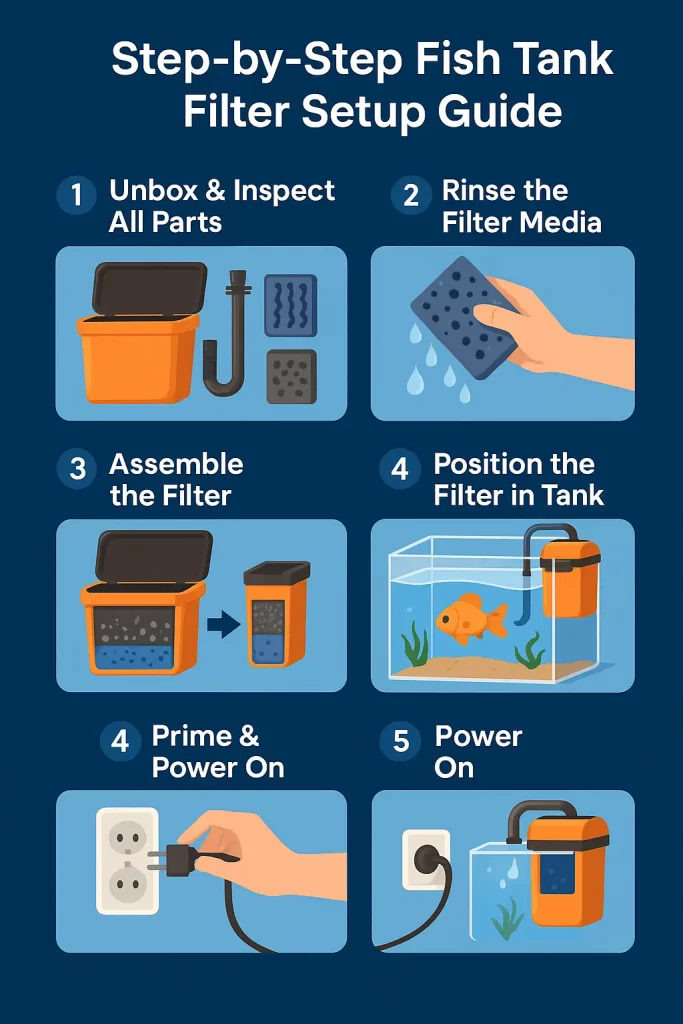 Step-by-Step Fish Tank Filter Setup Guide

1 Unbox & Inspect All Parts

2 Rinse the Filter Media

3 Assemble the Filter

4 Position the Filter in Tank

4 Prime & Power On

5 Power On